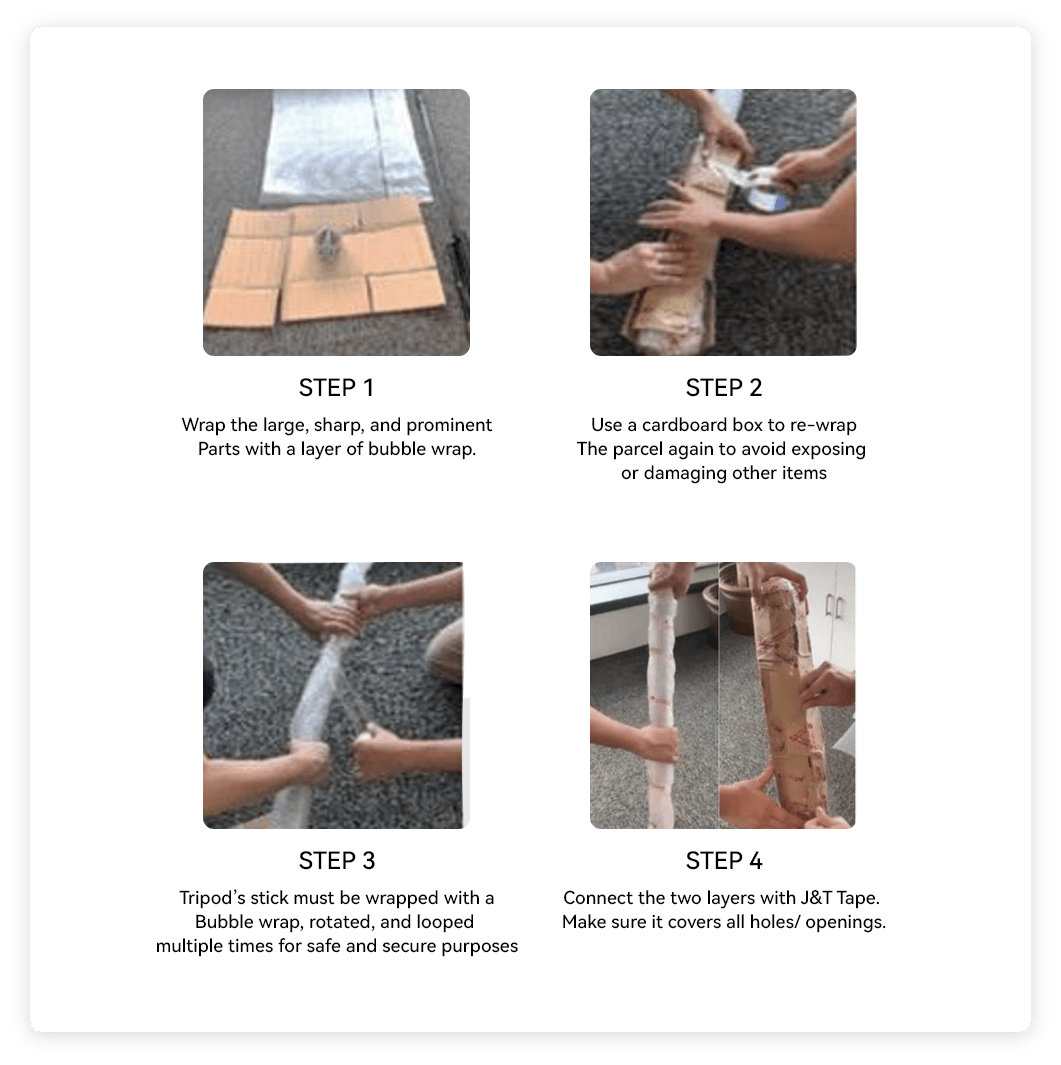 STEP 1

Wrap the large, sharp, and prominent Parts with a layer of bubble wrap.

STEP 2

Use a cardboard box to re-wrap The parcel again to avoid exposing or damaging other items

STEP 3

Tripod's stick must be wrapped with a Bubble wrap, rotated, and looped multiple times for safe and secure purposes

STEP 4

Connect the two layers with J&T Tape. Make sure it covers all holes/ openings.